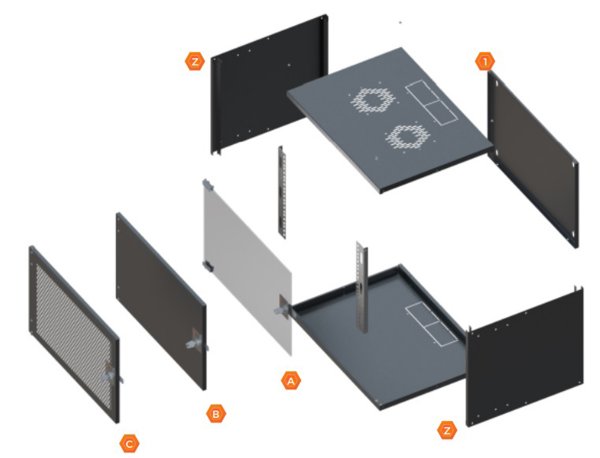 Z
1
A
B
C
Z